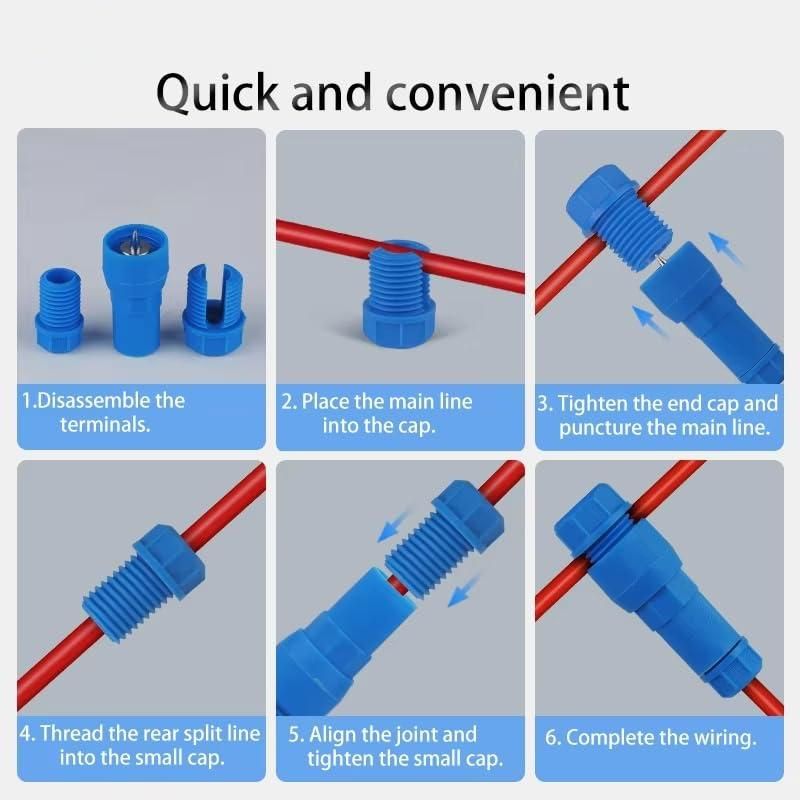 Quick and convenient

1.Disassemble the terminals.

2. Place the main line into the cap.

3. Tighten the end cap and puncture the main line.

4. Thread the rear split line into the small cap.

5. Align the joint and tighten the small cap.

6. Complete the wiring.